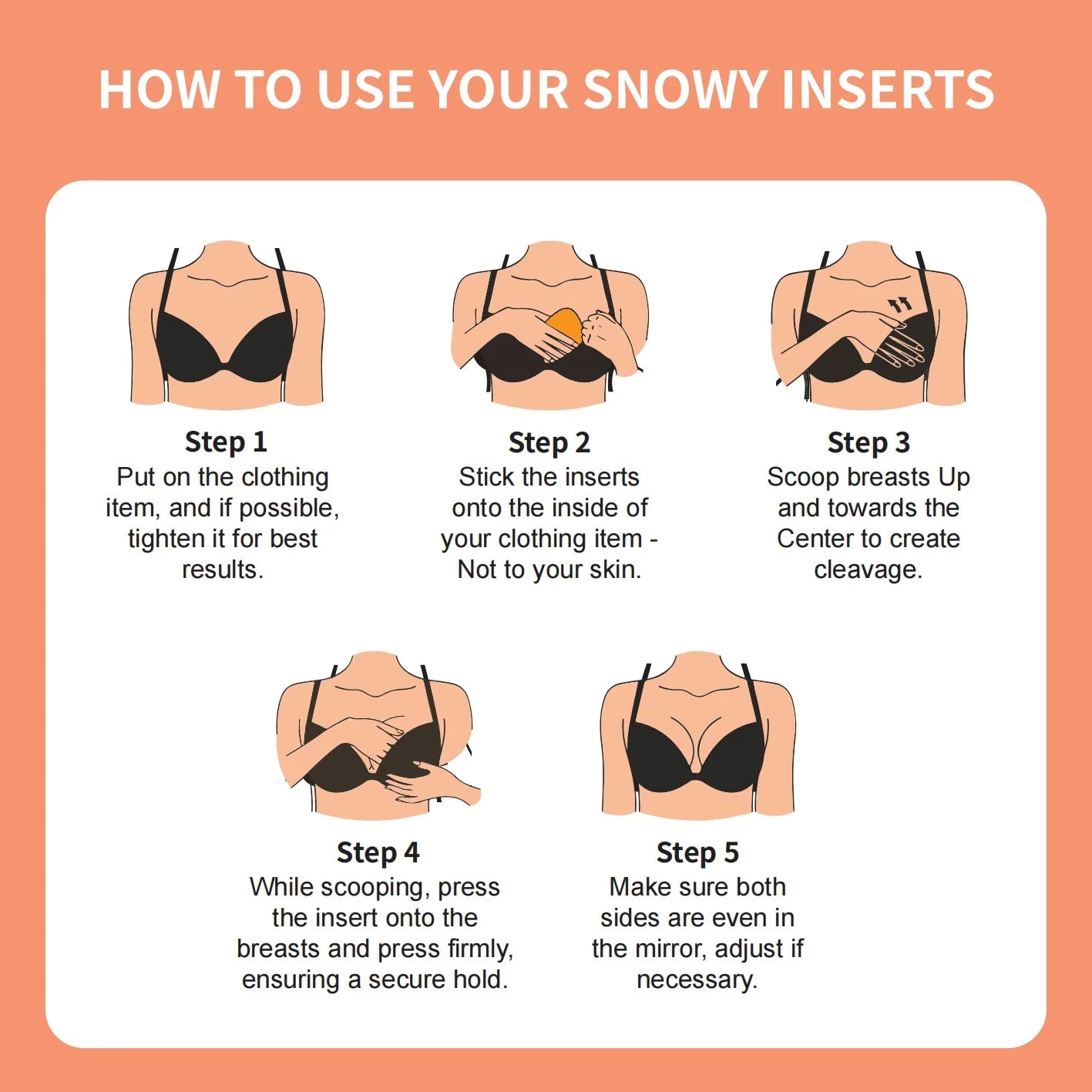 HOW TO USE YOUR SNOWY INSERTS

Step 1
Put on the clothing item, and if possible, tighten it for best results.

Step 2
Stick the inserts onto the inside of your clothing item - Not to your skin.

Step 3
Scoop breasts Up and towards the Center to create cleavage.

Step 4
While scooping, press the insert onto the breasts and press firmly, ensuring a secure hold.

Step 5
Make sure both sides are even in the mirror, adjust if necessary.